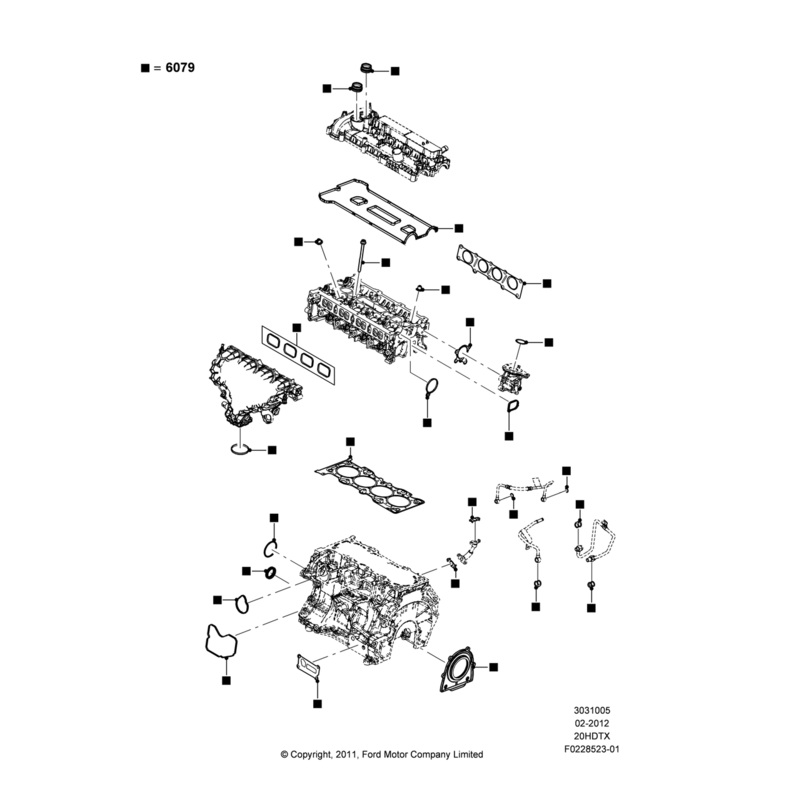 ■ = 6079

3031005
02-2012
20HDTX
F0228523-01

© Copyright, 2011, Ford Motor Company Limited